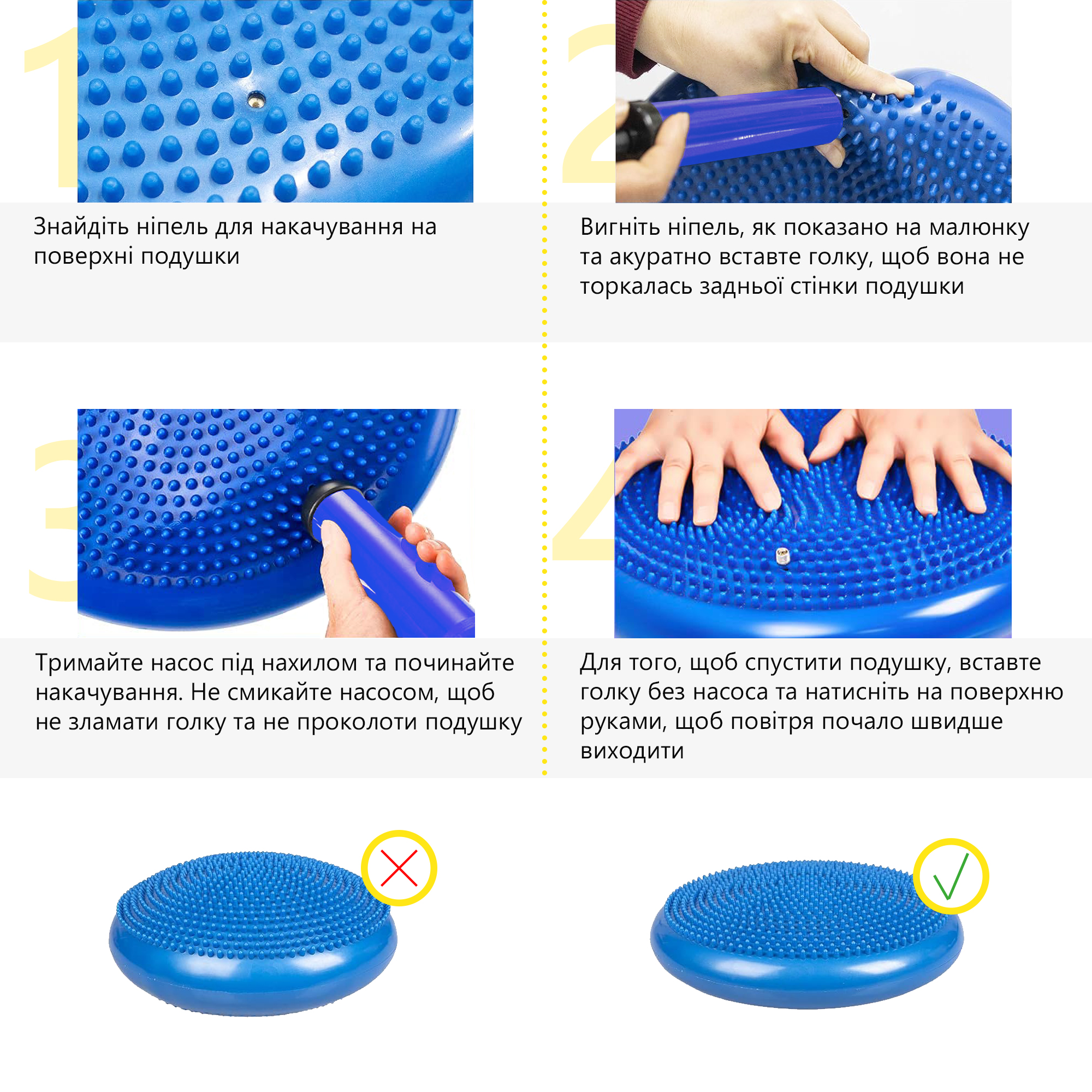 1

Знайдіть ніпель для накачування на поверхні подушки

2

Вигніть ніпель, як показано на малюнку та акуратно вставте голку, щоб вона не торкалась задньої стінки подушки

3

Тримайте насос під нахилом та починайте накачування. Не смикайте насосом, щоб не зламати голку та не проколоти подушку

4

Для того, щоб спустити подушку, вставте голку без насоса та натисніть на поверхню руками, щоб повітря почало швидше виходити