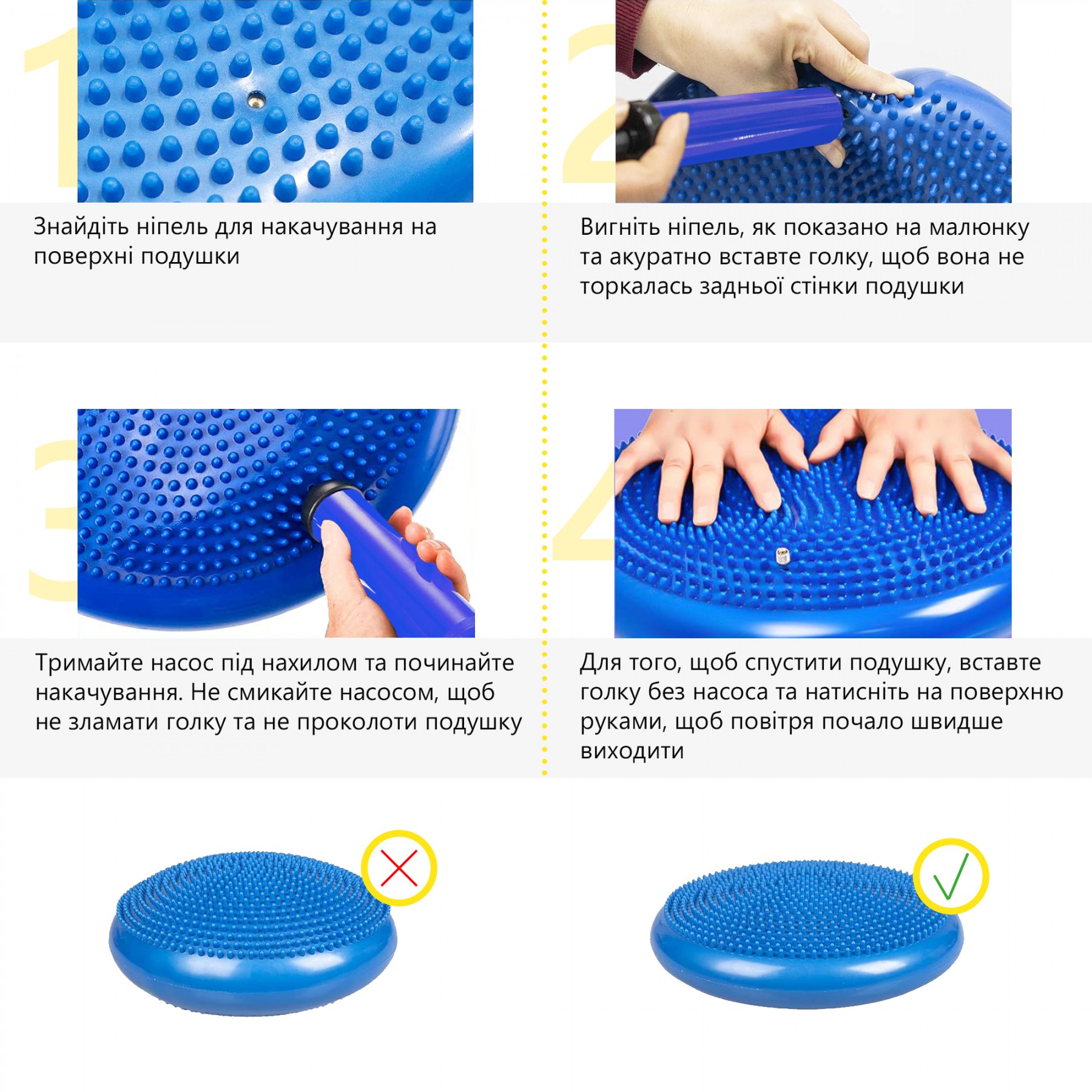 1

Знайдіть ніпель для накачування на поверхні подушки

2

Вигніть ніпель, як показано на малюнку та акуратно вставте голку, щоб вона не торкалась задньої стінки подушки

3

Тримайте насос під нахилом та починайте накачування. Не смикайте насосом, щоб не зламати голку та не проколоти подушку

4

Для того, щоб спустити подушку, вставте голку без насоса та натисніть на поверхню руками, щоб повітря почало швидше виходити